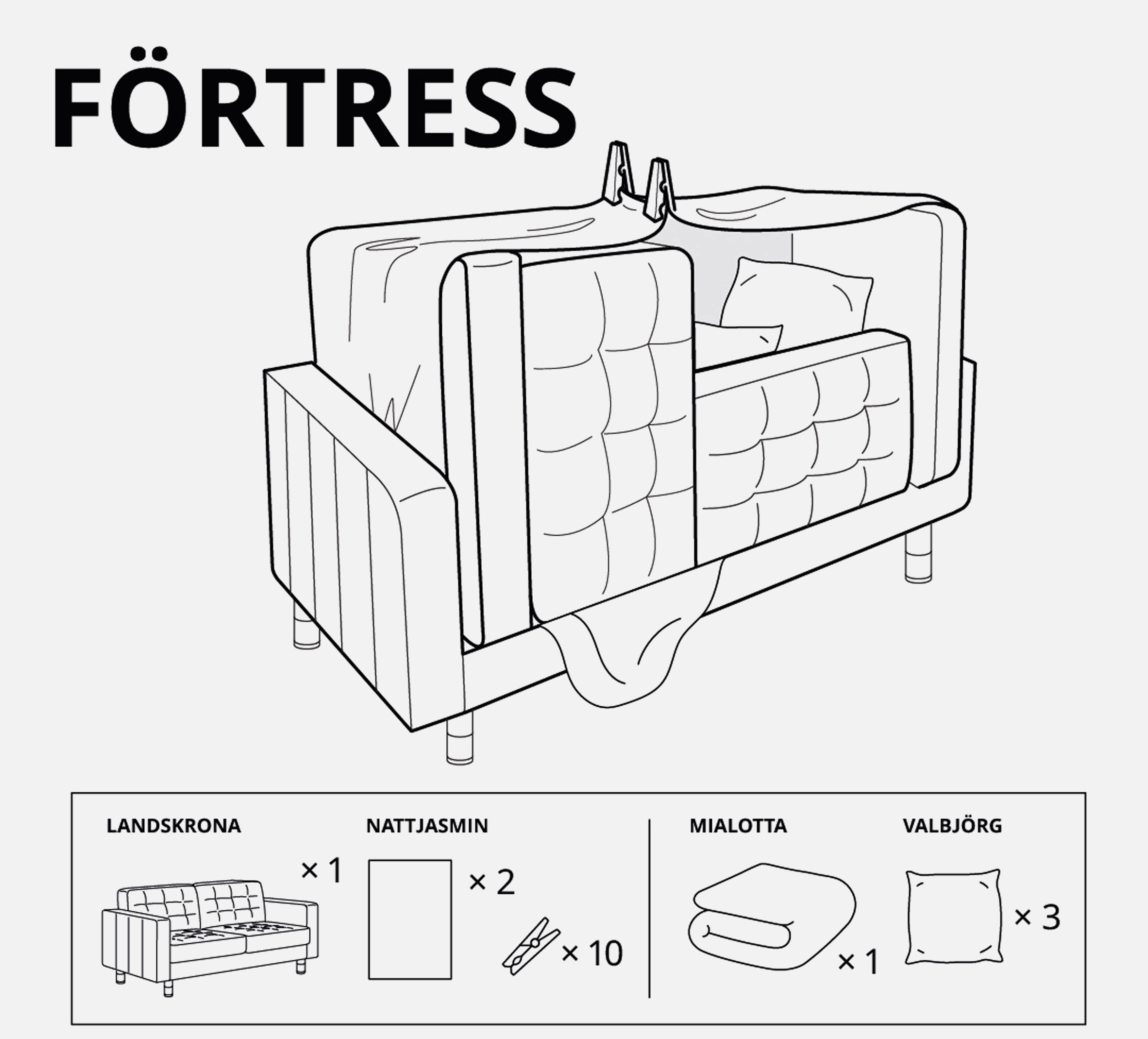 FÖRTRESS

LANDSKRONA

× 1

NATTJASMIN

× 2

× 10

MIALOTTA

× 1

VALBJÖRG

× 3