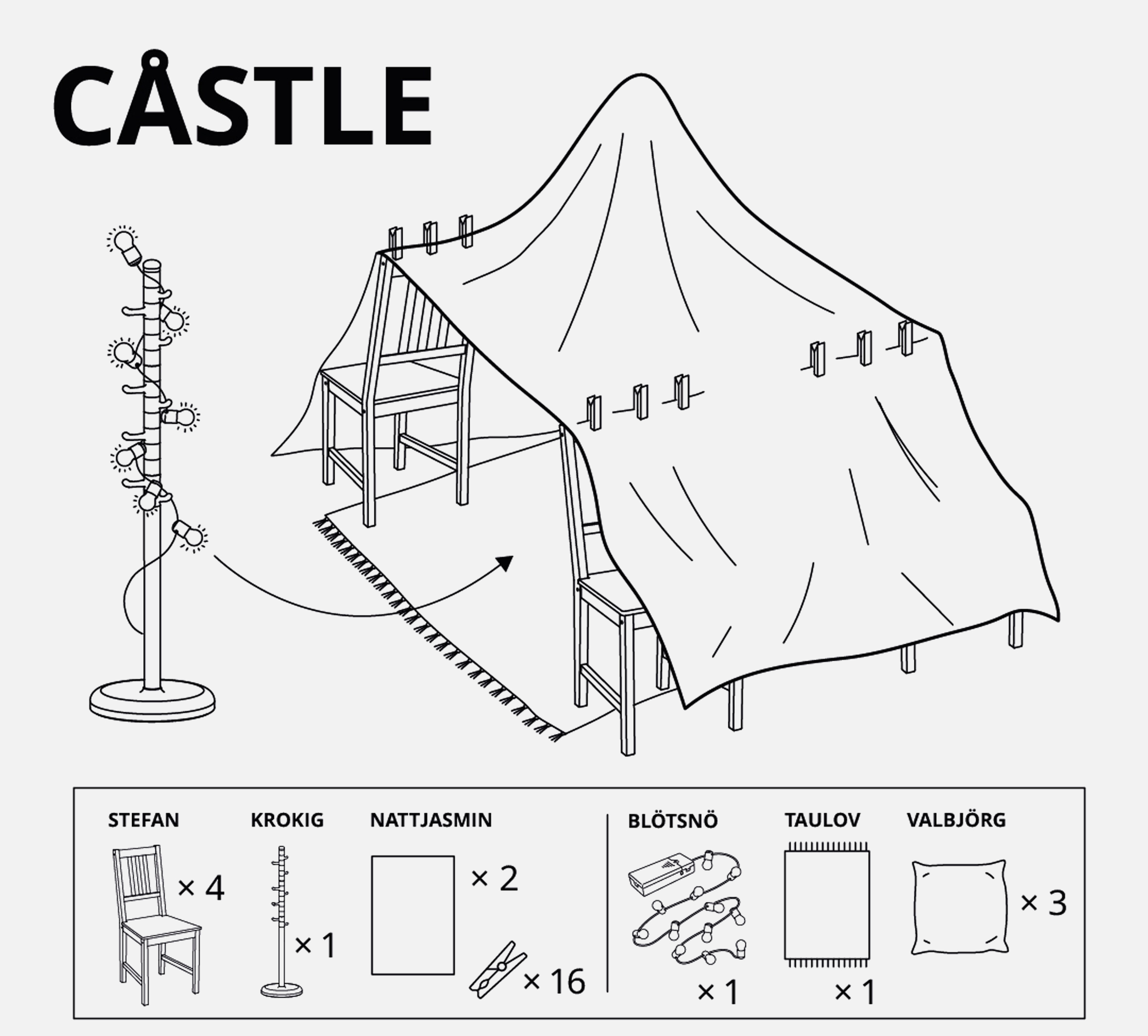 CÅSTLE

STEFAN

× 4

KROKIG

× 1

NATTJASMIN

× 2

× 16

BLÖTSNÖ

× 1

TAULOV

× 1

VALBJÖRG

× 3