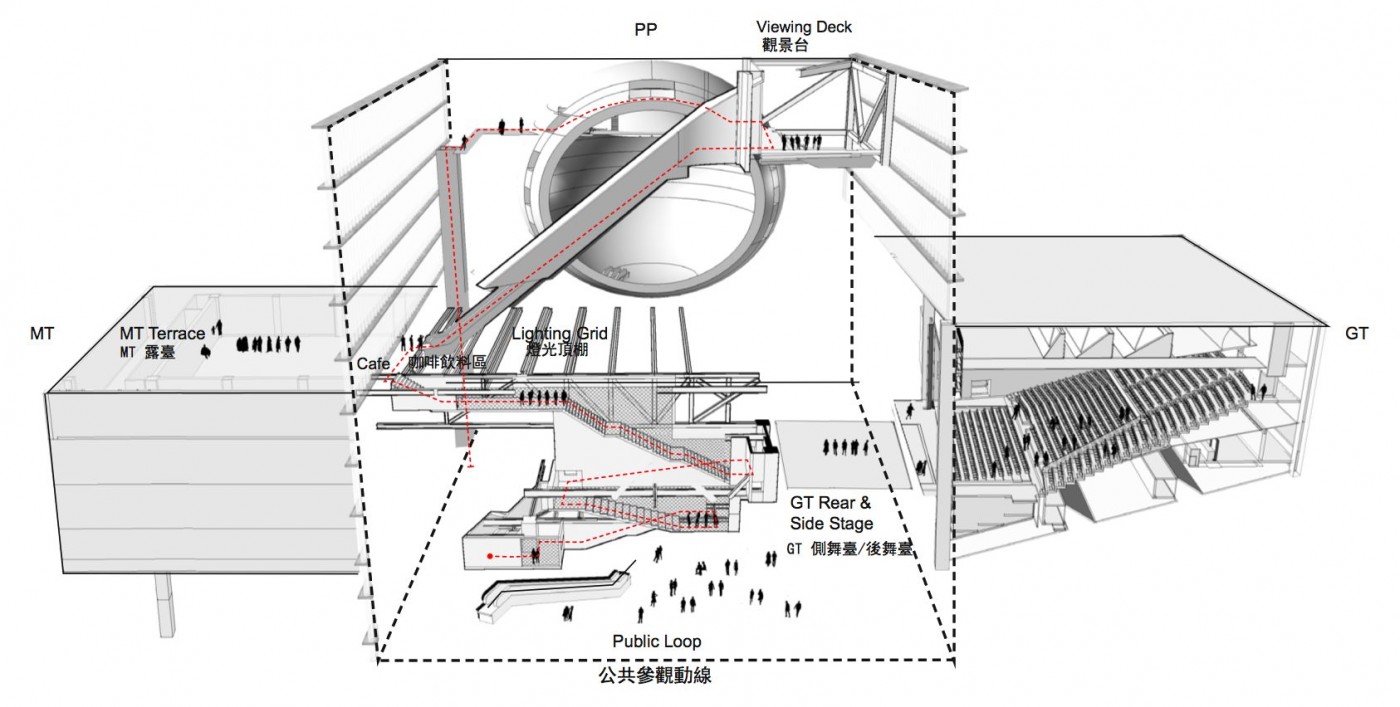 PP

Viewing Deck
觀景台

MT

MT Terrace
MT 露臺

Cafe
咖啡飲料區

Lighting Grid
燈光頂棚

GT

GT Rear & Side Stage
GT 側舞臺/後舞臺

Public Loop

公共參觀動線